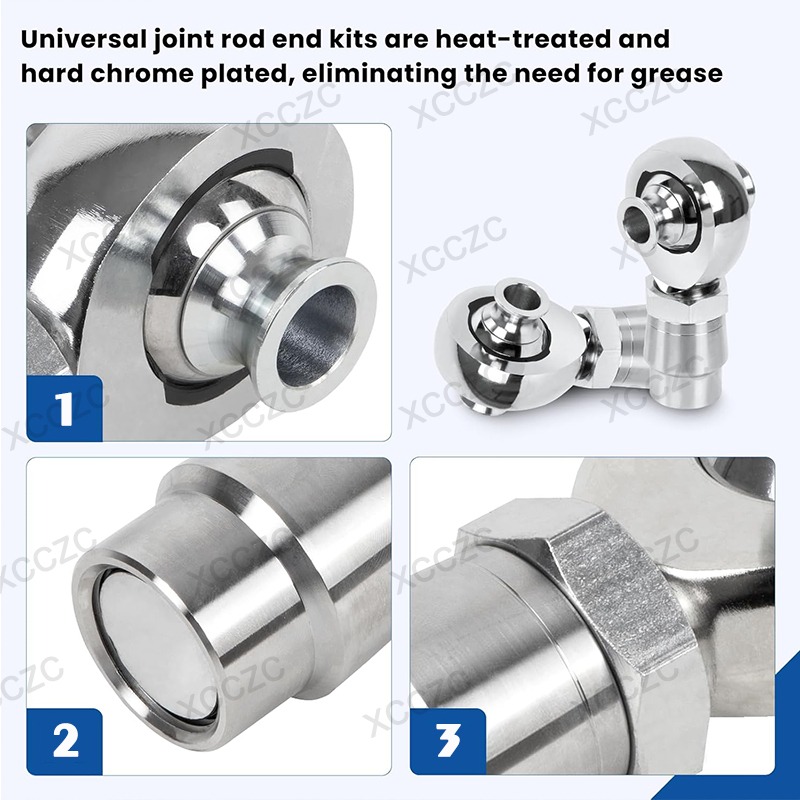 Universal joint rod end kits are heat-treated and hard chrome plated, eliminating the need for grease

XCCZC

1

2

3